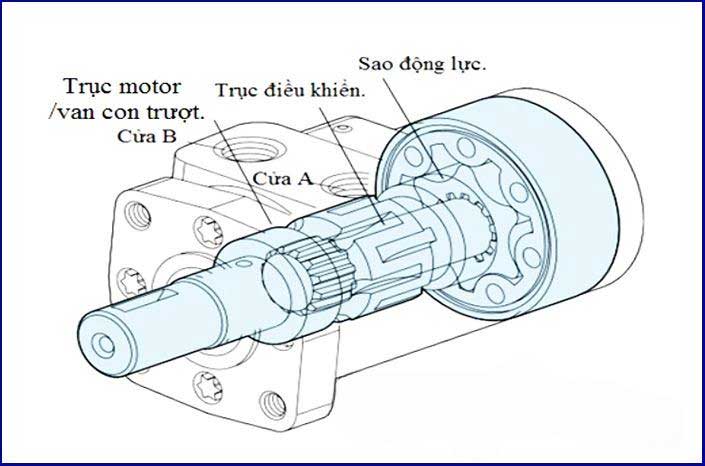 Sao động lực.

Trục motor /van con trượt.

Trục điều khiển.

Cửa B

Cửa A